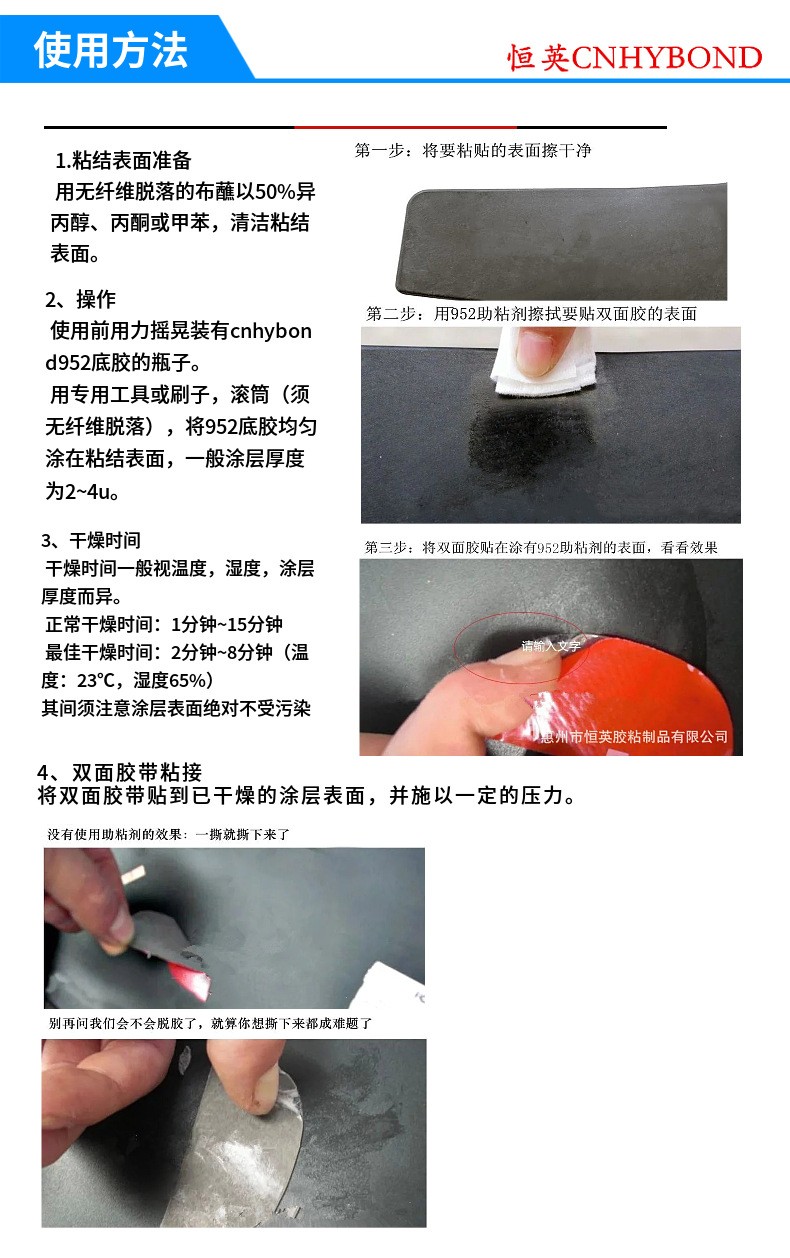 使用方法

恒英CNHYBOND

1.粘结表面准备
用无纤维脱落的布蘸以50%异丙醇、丙酮或甲苯，清洁粘结表面。

2、操作
使用前用力摇晃装有cnhybond952底胶的瓶子。
用专用工具或刷子，滚筒（须无纤维脱落），将952底胶均匀涂在粘结表面，一般涂层厚度为2~4u。

3、干燥时间
干燥时间一般视温度，湿度，涂层厚度而异。
正常干燥时间：1分钟~15分钟
最佳干燥时间：2分钟~8分钟（温度：23℃，湿度65%）
其间须注意涂层表面绝对不受污染

第一步：将要粘贴的表面擦干净

第二步：用952助粘剂擦拭要贴双面胶的表面

第三步：将双面胶贴在涂有952助粘剂的表面，看看效果

请输入文字

惠州市恒英胶粘制品有限公司

4、双面胶带粘接
将双面胶带贴到已干燥的涂层表面，并施以一定的压力。

没有使用助粘剂的效果：一撕就撕下来了

别再问我们会不会脱胶了，就算你想撕下来都成难题了